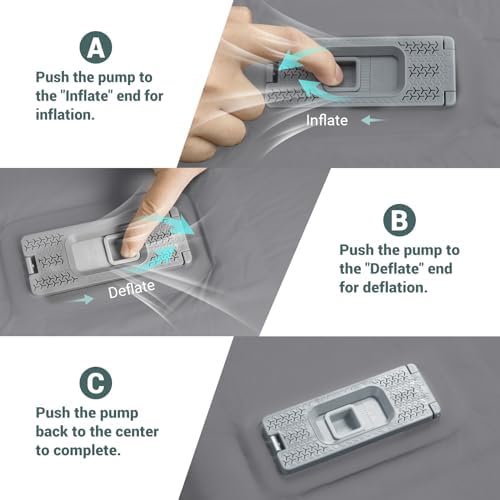 A

Push the pump to the "Inflate" end for inflation.

Inflate

Deflate

B

Push the pump to the "Deflate" end for deflation.

C

Push the pump back to the center to complete.