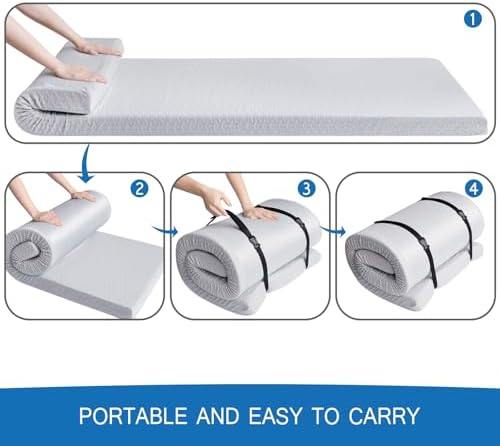 1

2

3

4

PORTABLE AND EASY TO CARRY