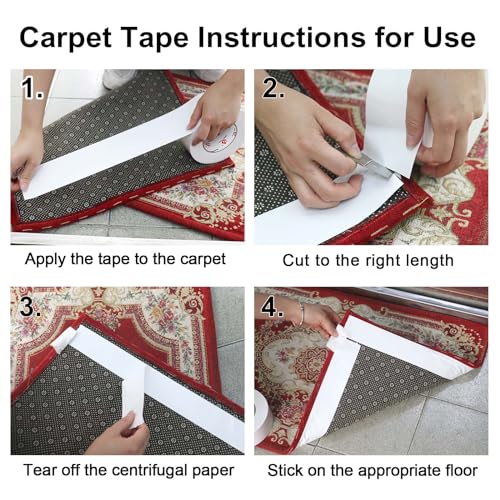 Carpet Tape Instructions for Use

1.

Apply the tape to the carpet

2.

Cut to the right length

3.

Tear off the centrifugal paper

4.

Stick on the appropriate floor