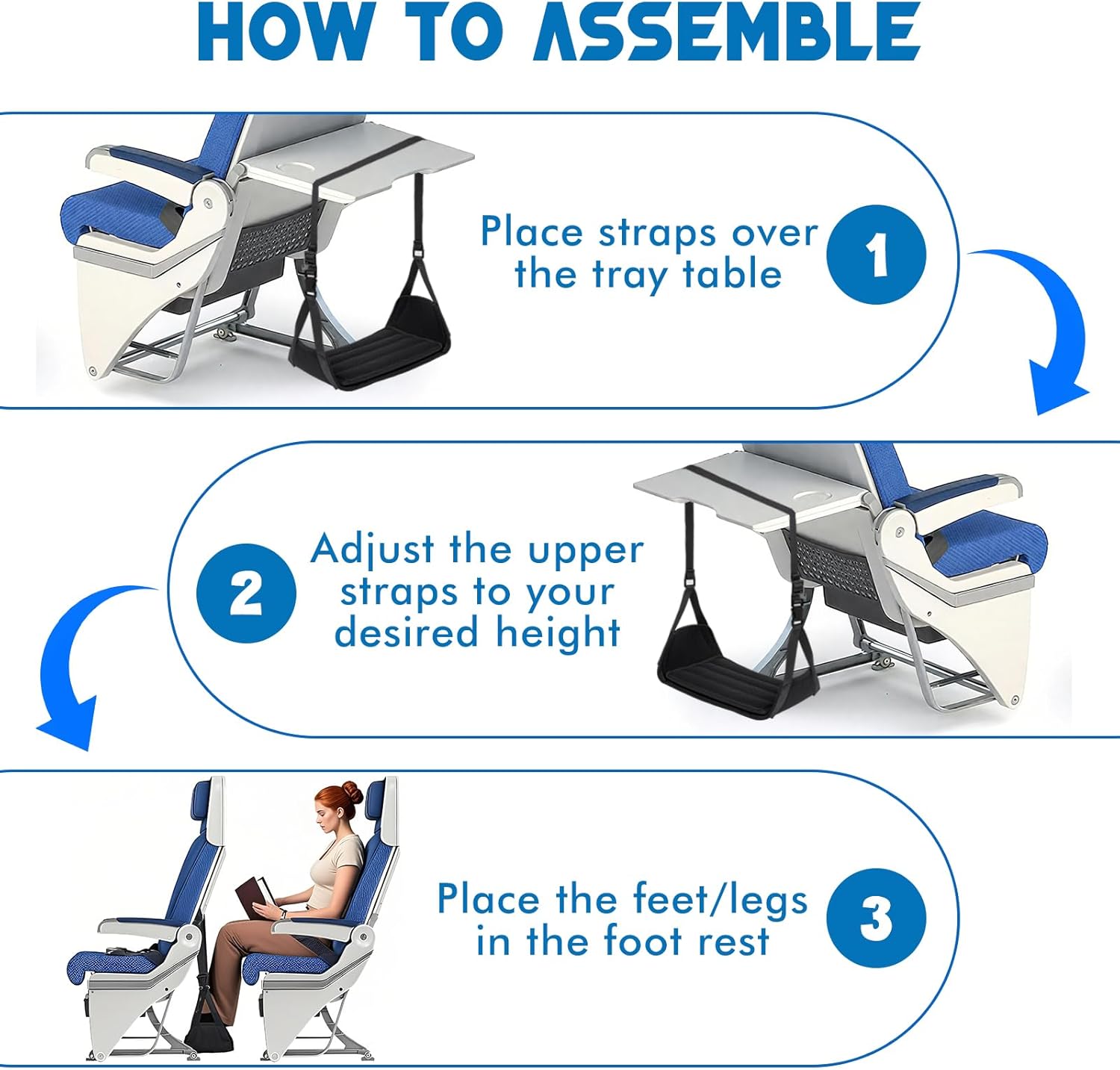 HOW TO ASSEMBLE

Place straps over the tray table

1

2

Adjust the upper straps to your desired height

Place the feet/legs in the foot rest

3